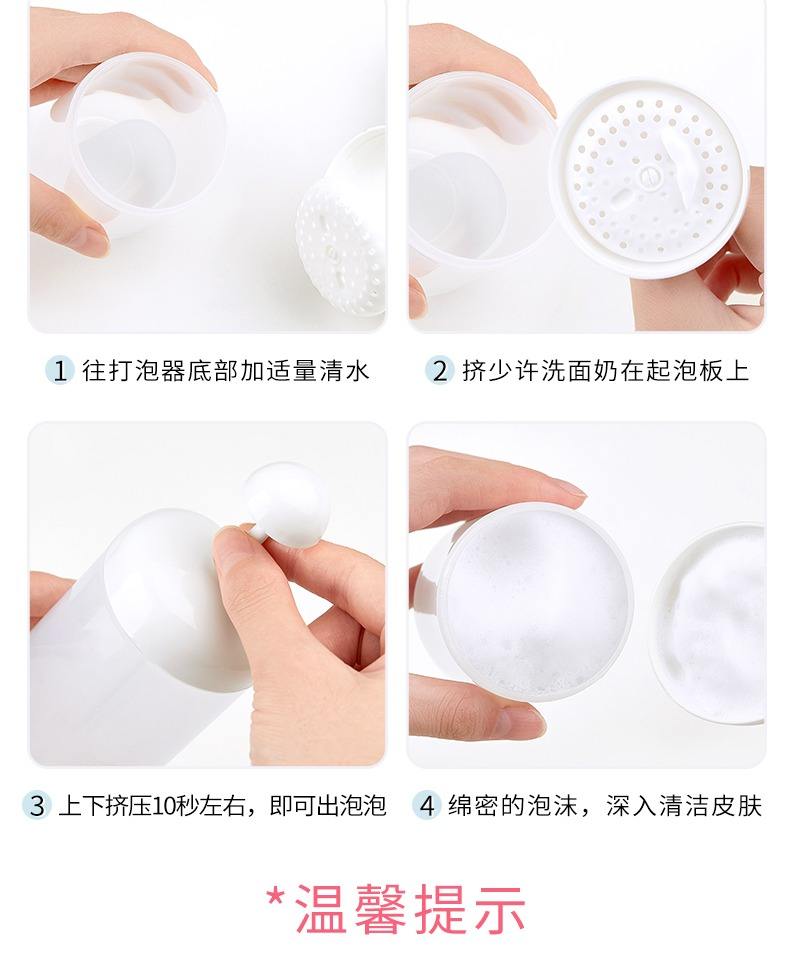 1 往打泡器底部加适量清水

2 挤少许洗面奶在起泡板上

3 上下挤压10秒左右，即可出泡泡

4 绵密的泡沫，深入清洁皮肤

*温馨提示