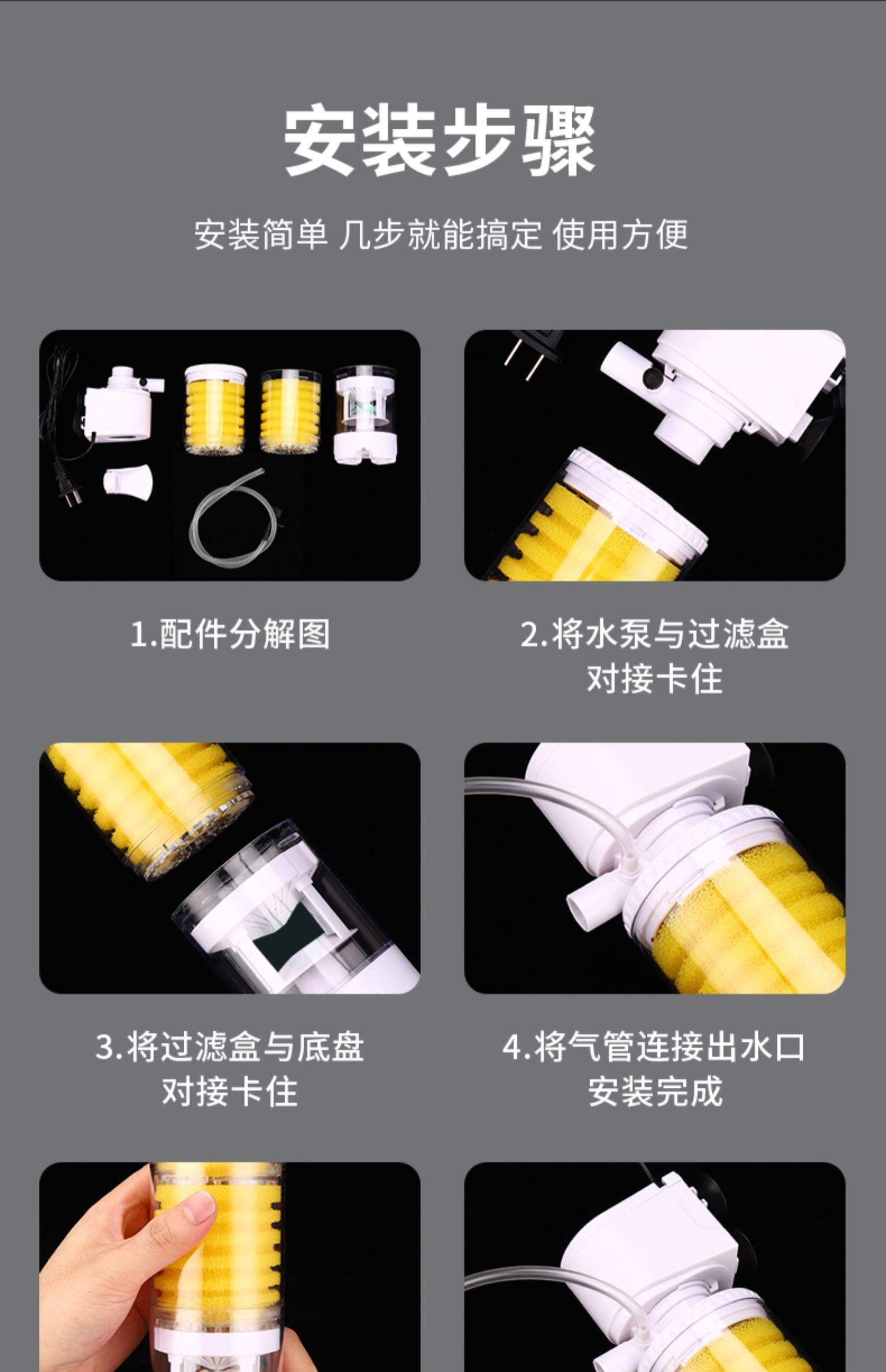 安装步骤

安装简单 几步就能搞定 使用方便

1.配件分解图

2.将水泵与过滤盒对接卡住

3.将过滤盒与底盘对接卡住

4.将气管连接出水口安装完成